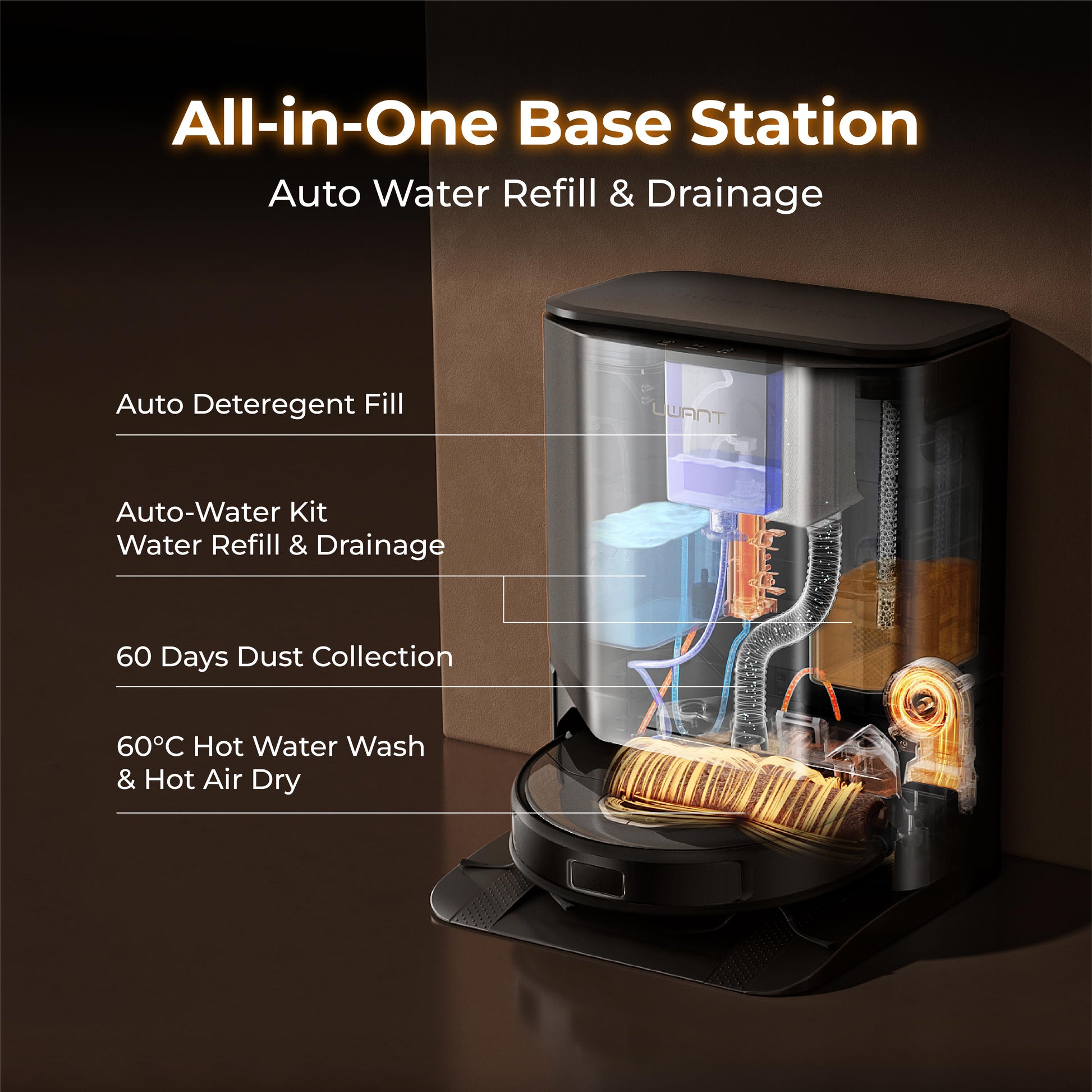 All-in-One Base Station

Auto Water Refill & Drainage

Auto Deteregent Fill

UWANT

Auto-Water Kit
Water Refill & Drainage

60 Days Dust Collection

60°C Hot Water Wash
& Hot Air Dry