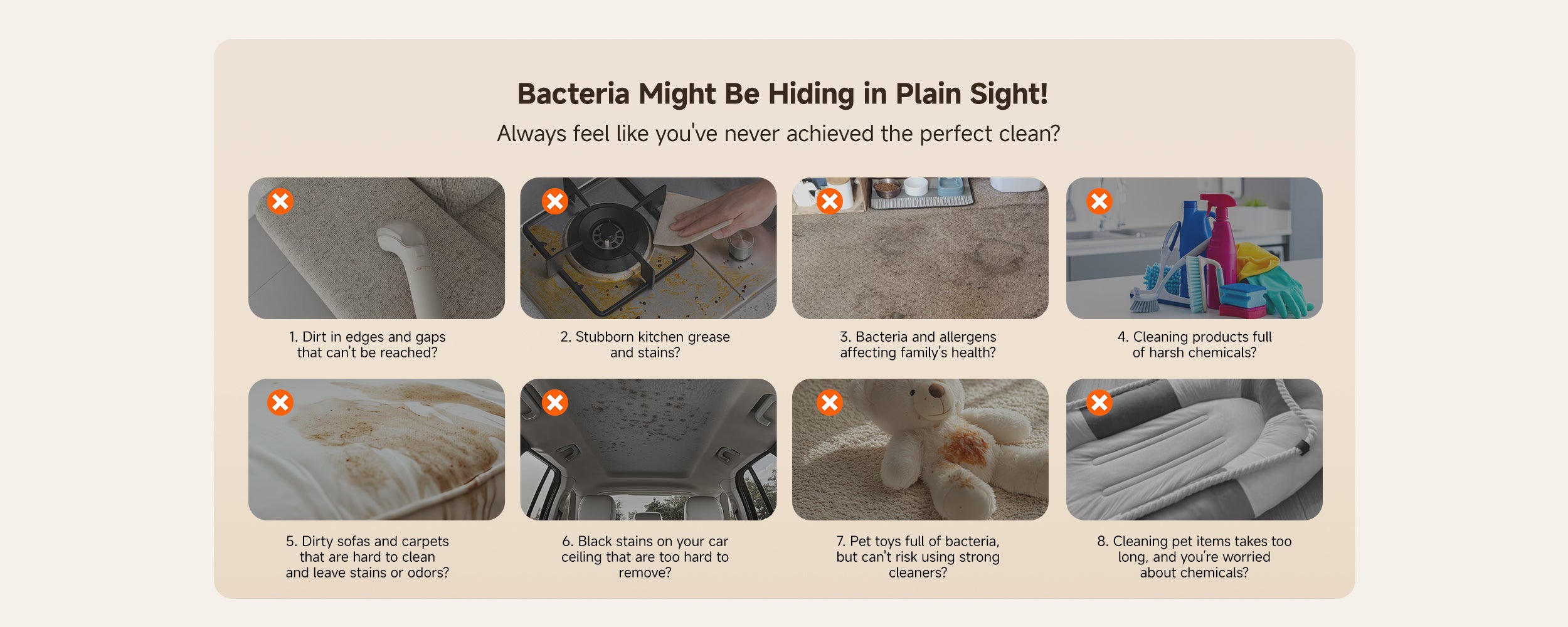 Bacteria Might Be Hiding in Plain Sight!

Always feel like you've never achieved the perfect clean?

1. Dirt in edges and gaps that can't be reached?

2. Stubborn kitchen grease and stains?

3. Bacteria and allergens affecting family's health?

4. Cleaning products full of harsh chemicals?

5. Dirty sofas and carpets that are hard to clean and leave stains or odors?

6. Black stains on your car ceiling that are too hard to remove?

7. Pet toys full of bacteria, but can't risk using strong cleaners?

8. Cleaning pet items takes too long, and you're worried about chemicals?